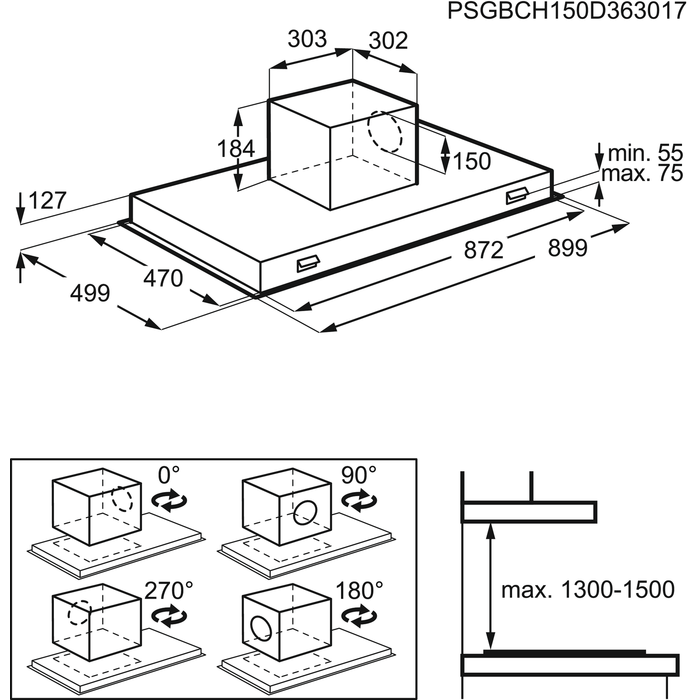 PSGBCH150D363017

303
302
184
150
min. 55
max. 75
127
872
899
470
499

0°
90°
270°
180°

max. 1300-1500