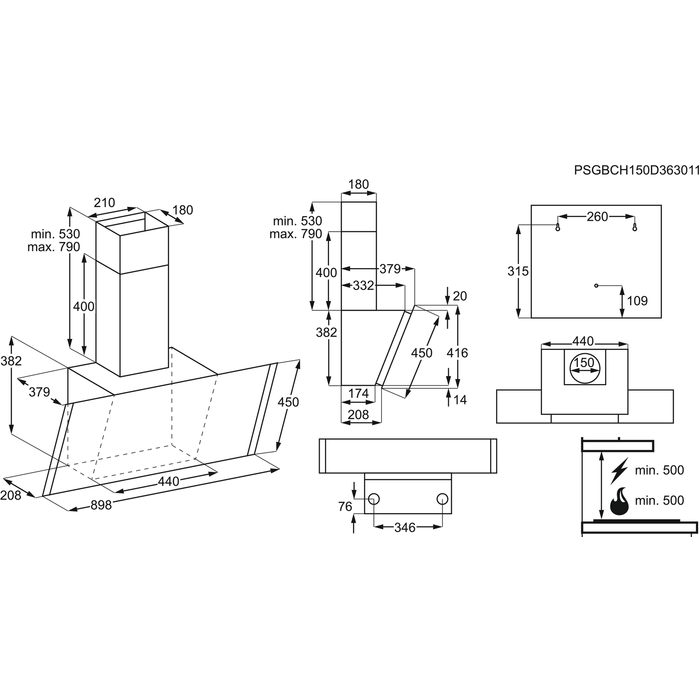 PSGBCH150D363011

210
180
min. 530
max. 790
400
382
379
450
440
208
898

180
min. 530
max. 790
400
379
332
20
382
450
416
174
14
208

76
346

260
315
109

440
150

min. 500
min. 500