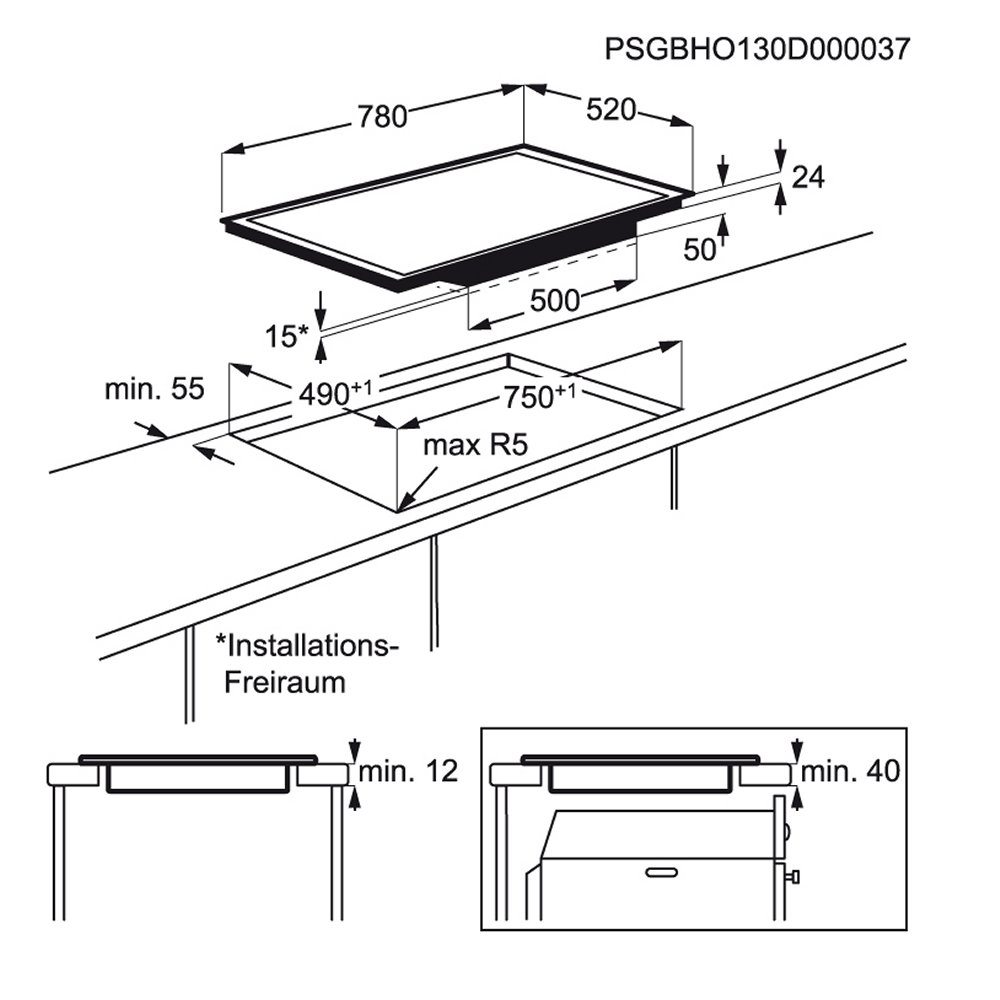 PSGBHO130D000037

780

520

24

50

500

15*

min. 55

$490^{+1}$

$750^{+1}$

max R5

*Installations-Freiraum

min. 12

min. 40