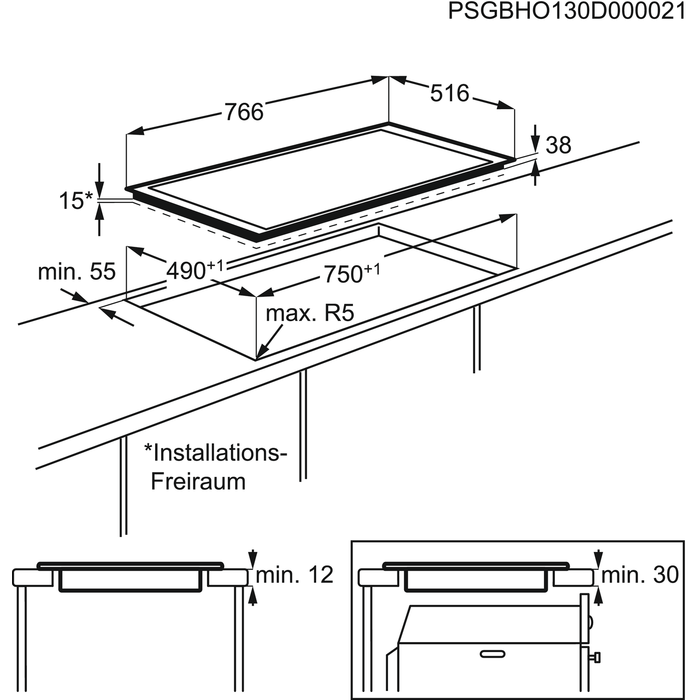 PSGBHO130D000021

766

516

38

15*

min. 55

$490^{+1}$

$750^{+1}$

max. R5

*Installations-Freiraum

min. 12

min. 30