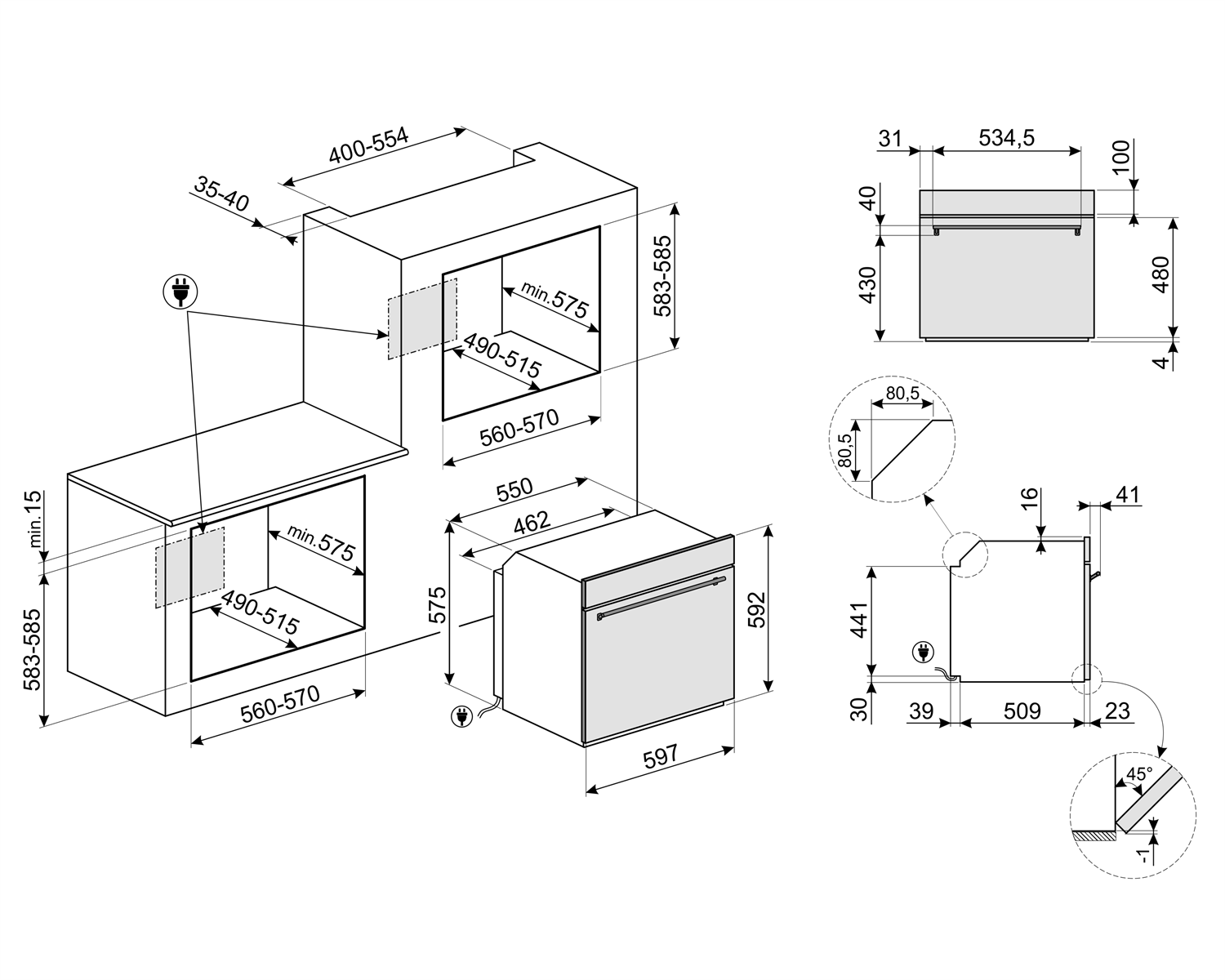 400-554
35-40
583-585
min.575
490-515
560-570
min.15
583-585
min.575
490-515
560-570
550
462
575
592
597
31
534,5
100
40
430
480
4
80,5
80,5
16
41
441
30
39
509
23
45°
-1