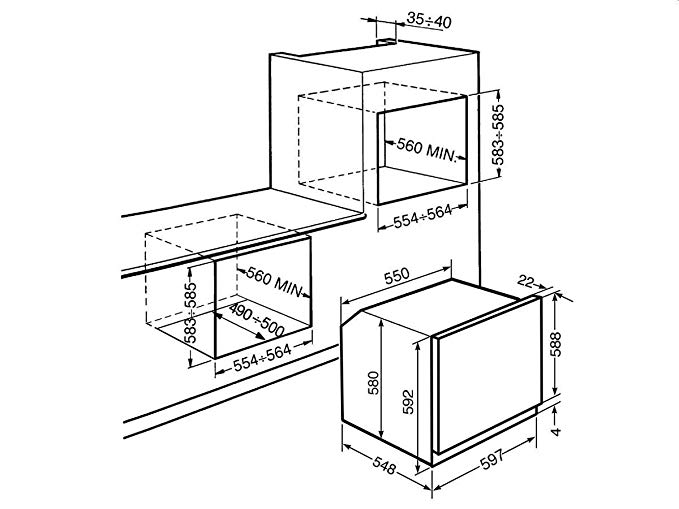 35÷40
560 MIN.
583÷585
554÷564
560 MIN.
583÷585
490÷500
554÷564
550
22
588
580
592
4
548
597