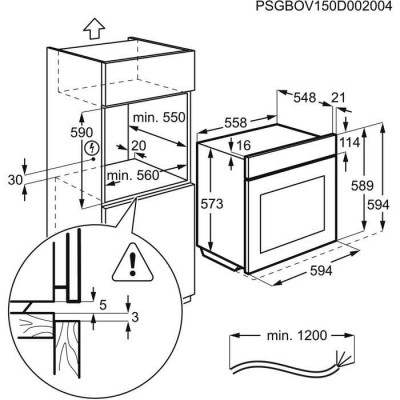 PSGBOV150D002004

590
min. 550
20
30
min. 560
5
3

548
21
558
16
114
573
589
594
594

min. 1200