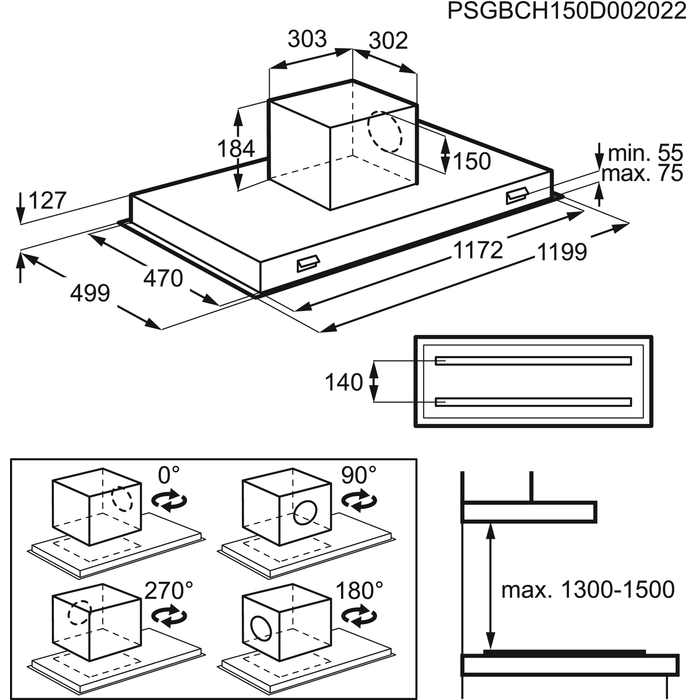 PSGBCH150D002022

303
302
184
150
min. 55
max. 75
127
1172
1199
470
499

140

0°
90°
270°
180°

max. 1300-1500