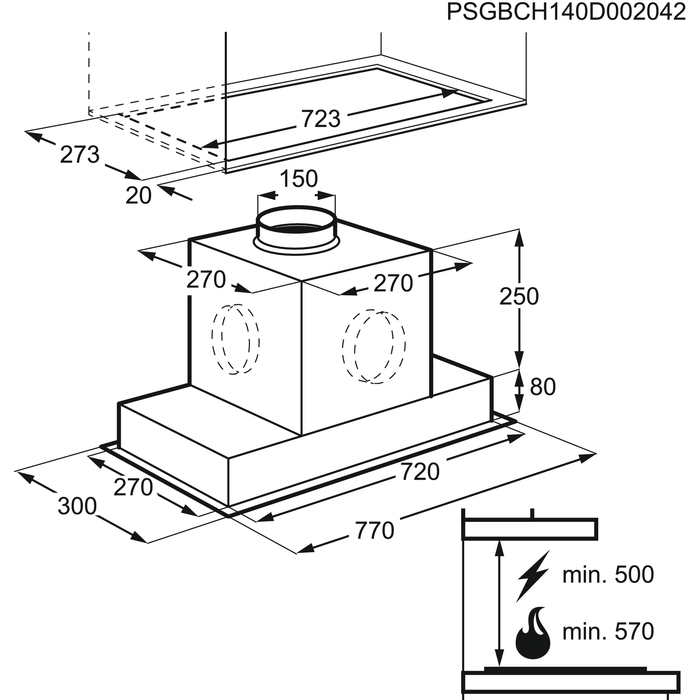 PSGBCH140D002042

723
273
20
150
270
270
250
80
720
270
300
770
min. 500
min. 570