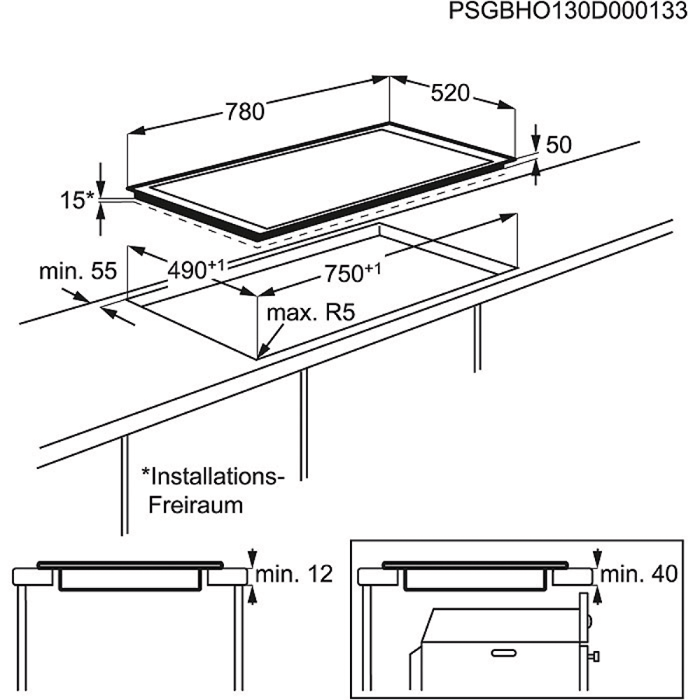 PSGBHO130D000133

780
520
50
15*
min. 55
$490^{+1}$
$750^{+1}$
max. R5

*Installations-Freiraum

min. 12
min. 40