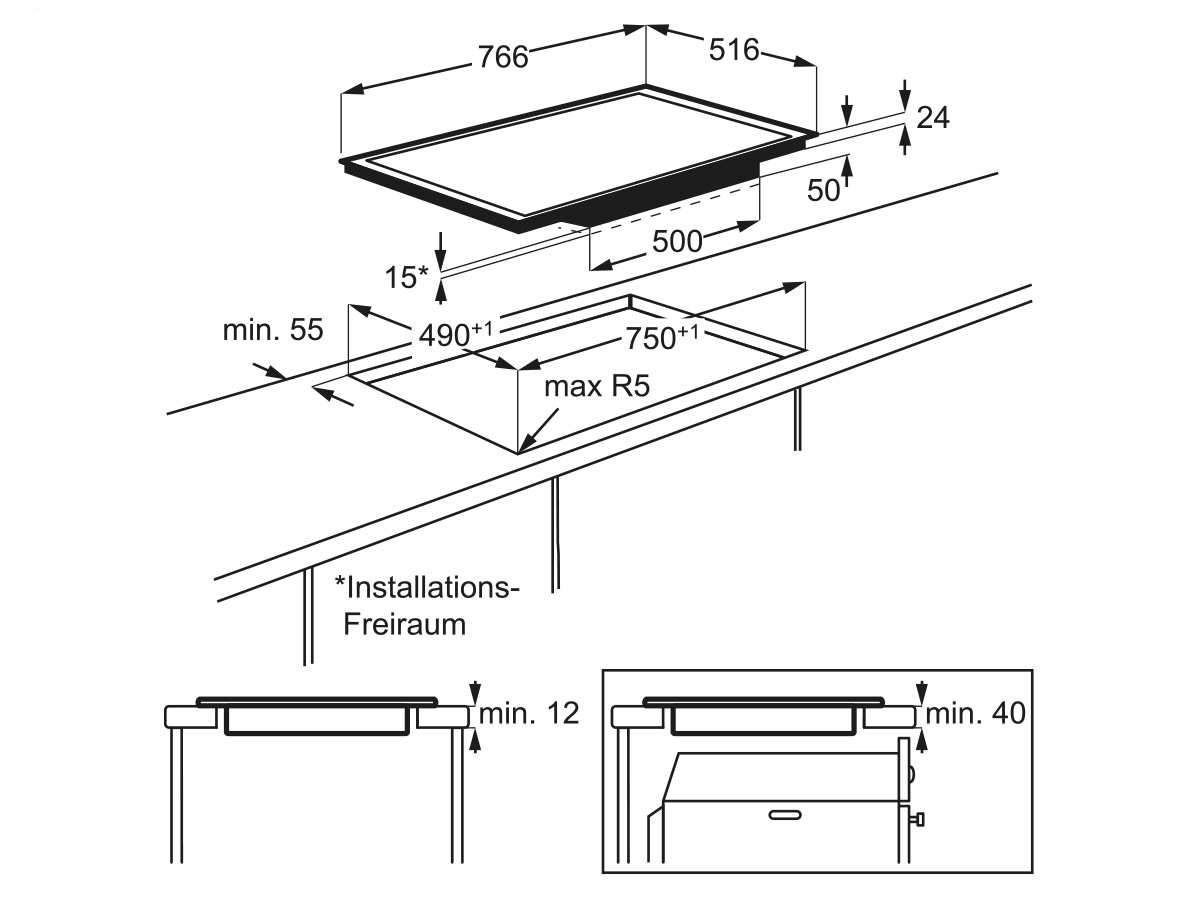 766
516
24
50
500
15*
min. 55
$490^{+1}$
$750^{+1}$
max R5
*Installations-Freiraum
min. 12
min. 40