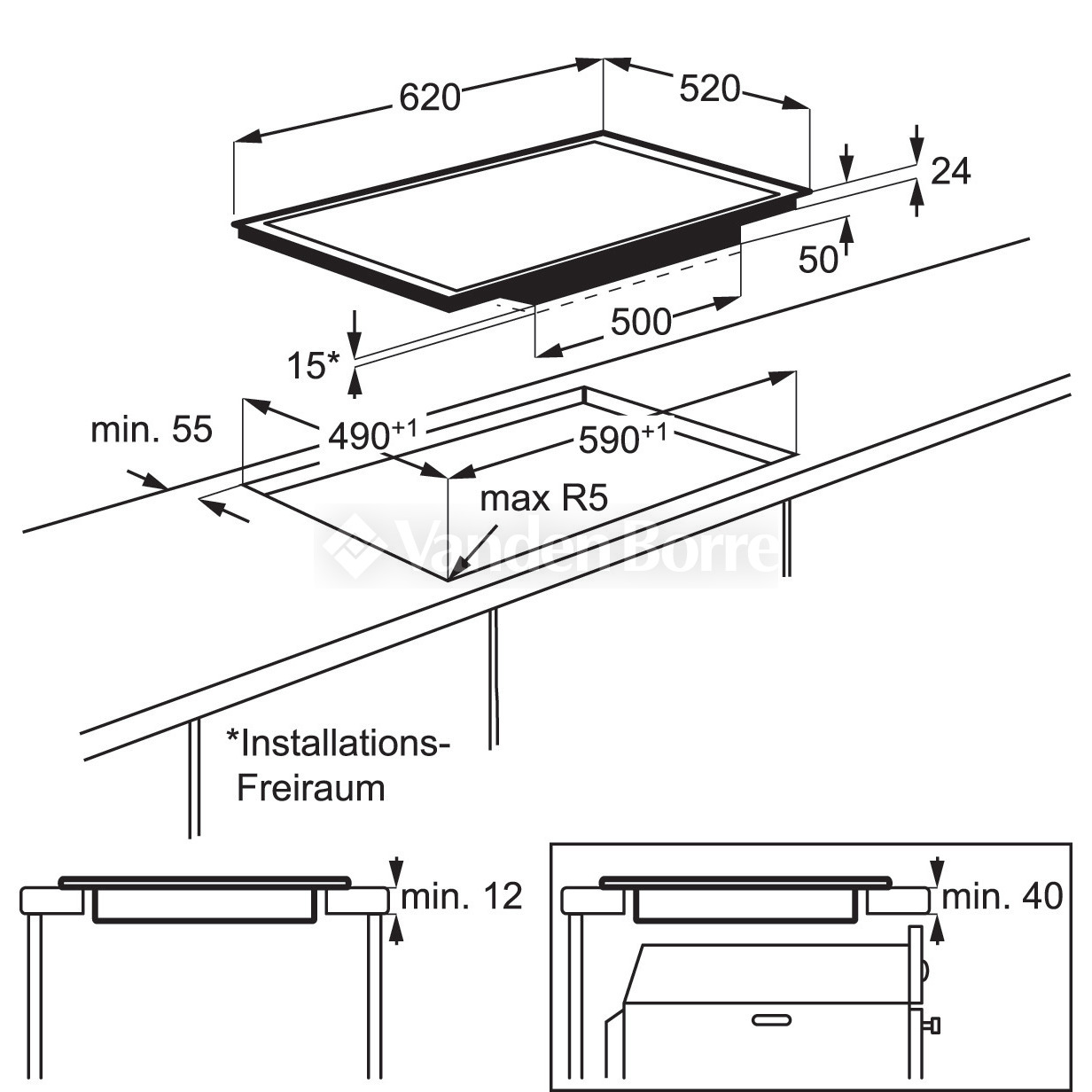 620
520
24
50
500
15*
min. 55
$490^{+1}$
$590^{+1}$
max R5
VandenBorre
*Installations-Freiraum
min. 12
min. 40