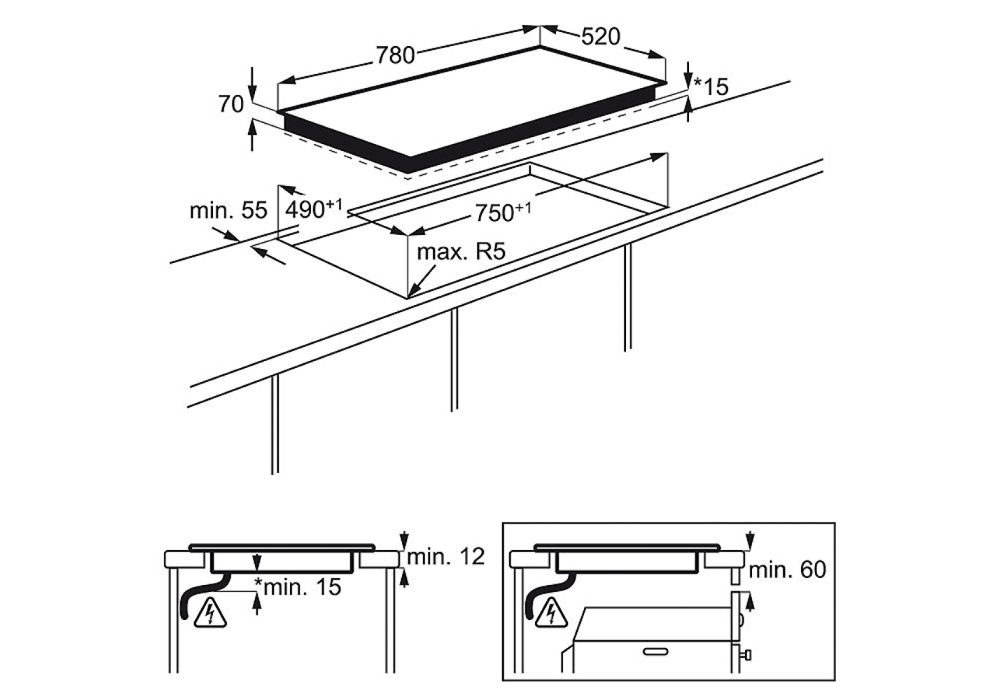 780
520
70
*15
min. 55
$490^{+1}$
$750^{+1}$
max. R5
min. 12
*min. 15
min. 60