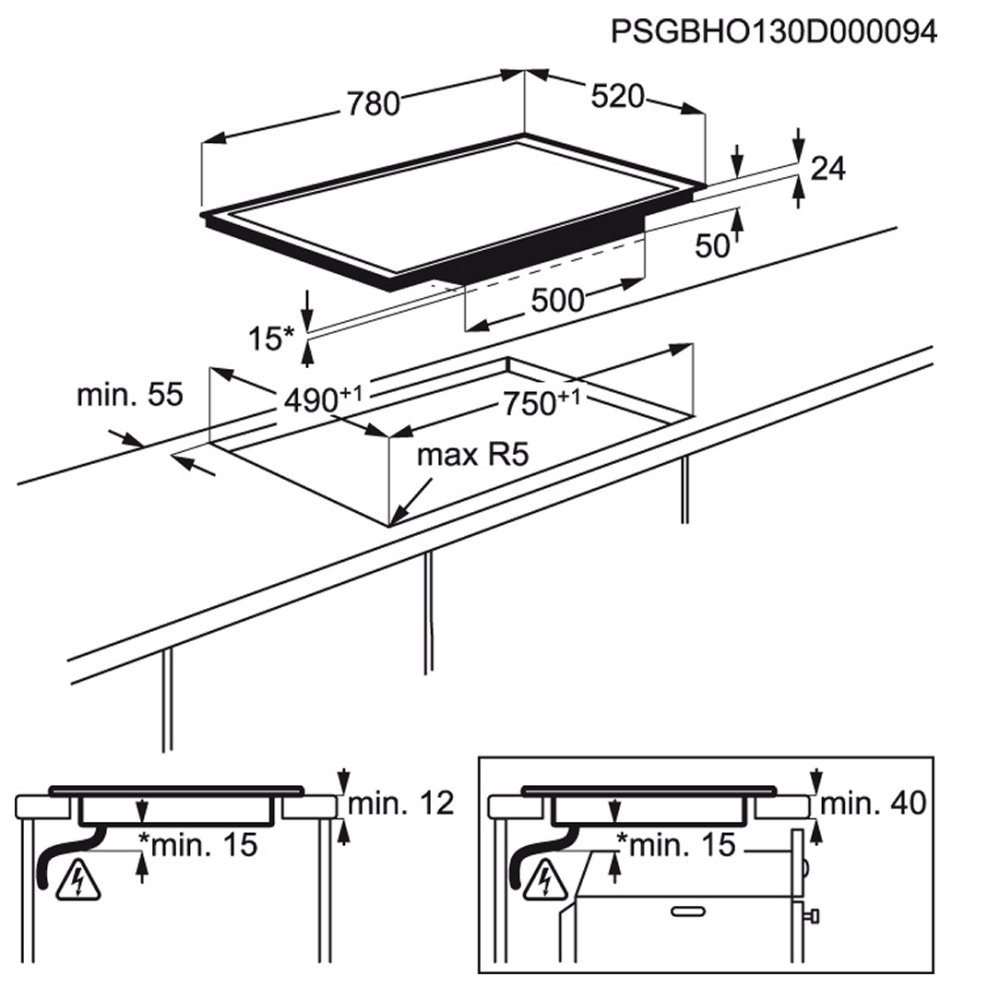 PSGBHO130D000094

780

520

24

50

500

15*

min. 55

$490^{+1}$

$750^{+1}$

max R5

min. 12

*min. 15

min. 40

*min. 15