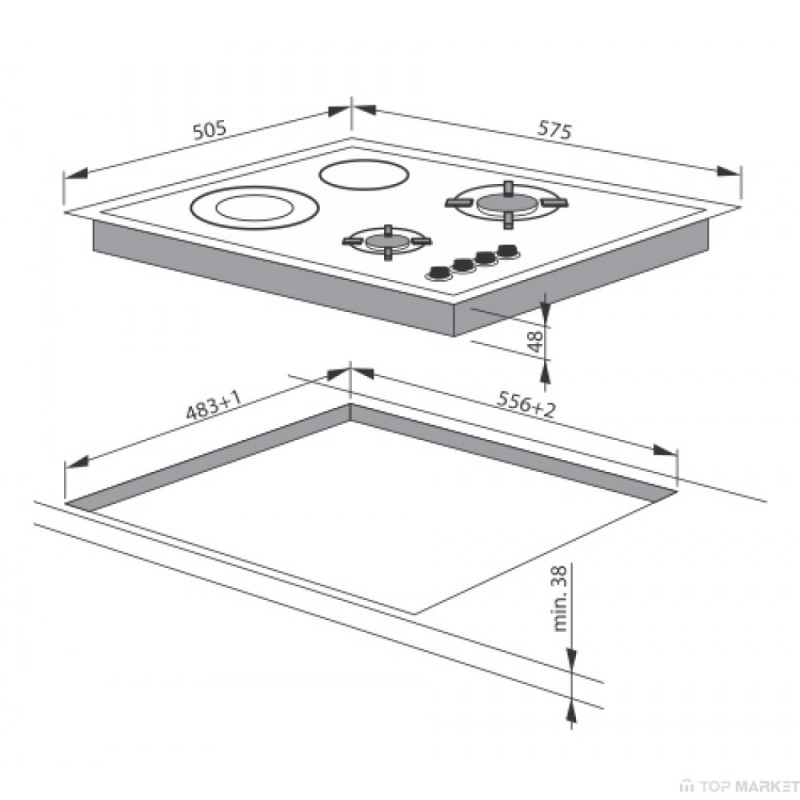 505
575
48
483+1
556+2
min. 38
TOP MARKET