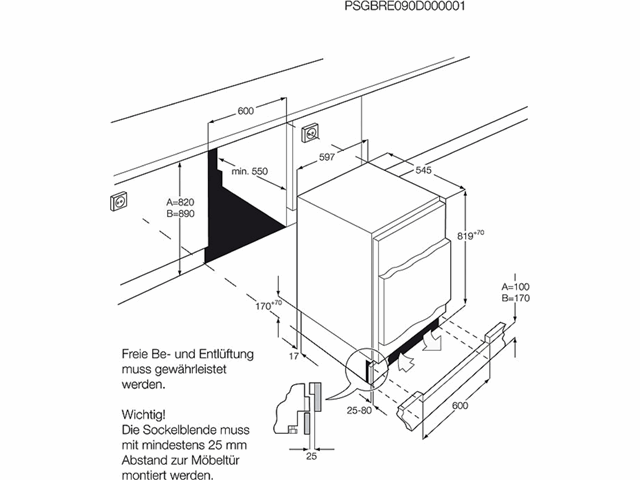 PSGBRE090D000001

600

597

545

min. 550

A=820
B=890

$819^{+70}$

$170^{+70}$

A=100
B=170

17

25-80

600

25

Freie Be- und Entlüftung muss gewährleistet werden.

Wichtig!
Die Sockelblende muss mit mindestens 25 mm Abstand zur Möbeltür montiert werden.