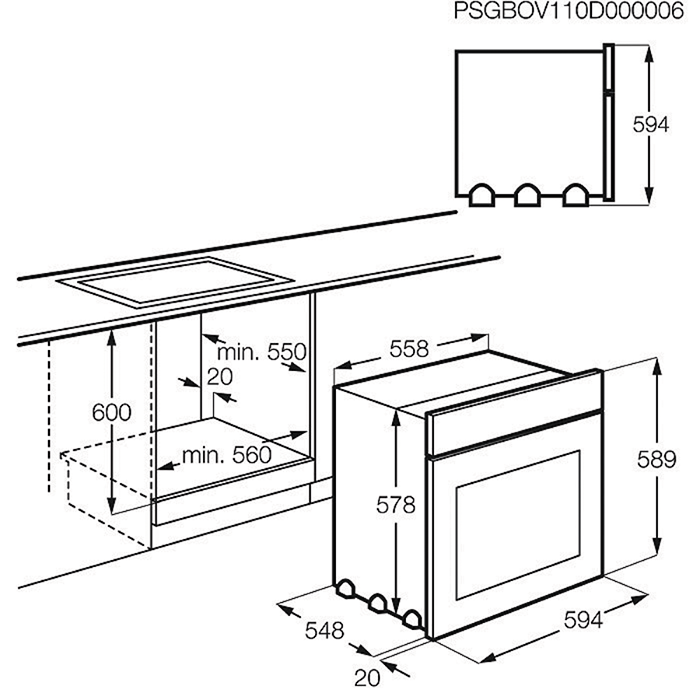 PSGBOV110D000006

594

min. 550

20

600

min. 560

558

578

589

548

594

20