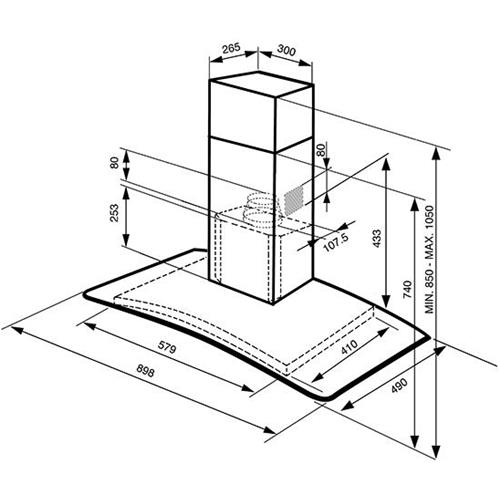 265
300
80
80
253
107.5
433
740
MIN. 850 - MAX. 1050
579
410
898
490