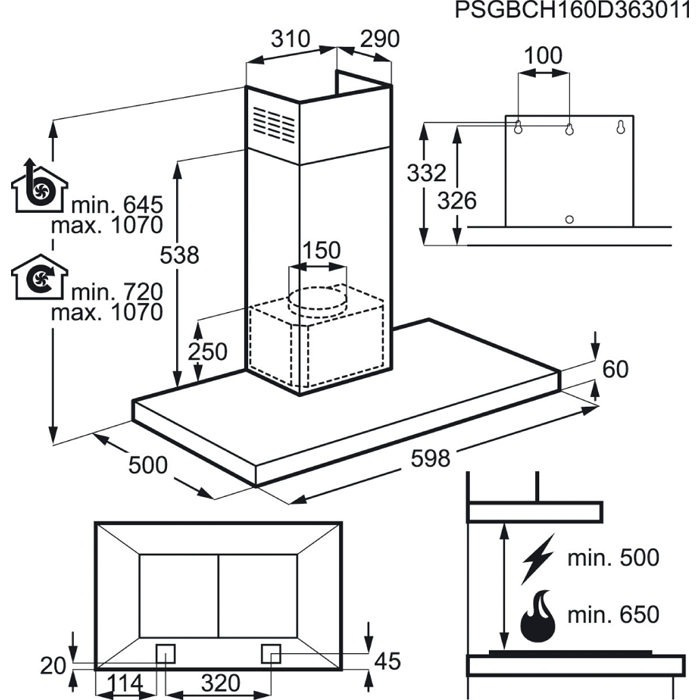 PSGBCH160D363011

310
290
100
332
326
min. 645
max. 1070
538
150
min. 720
max. 1070
250
60
500
598
min. 500
min. 650
20
114
320
45