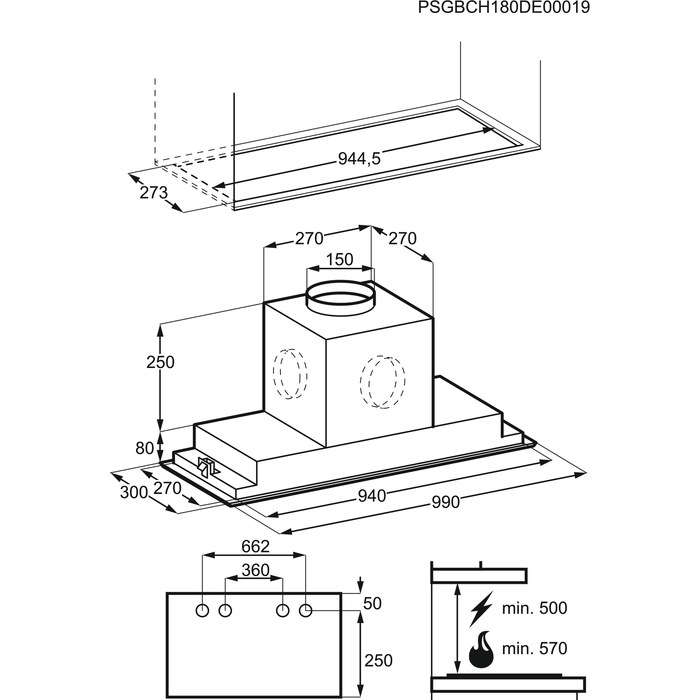 PSGBCH180DE00019

944,5

273

270

270

150

250

80

300

270

940

990

662

360

50

250

min. 500

min. 570