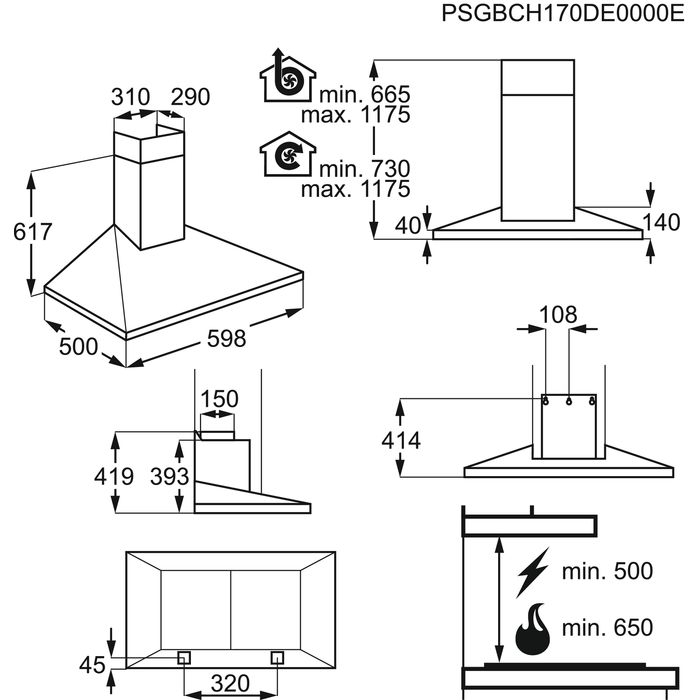 PSGBCH170DE0000E

310 290

617

500 598

min. 665
max. 1175

min. 730
max. 1175

40 140

150

419 393

108

414

45

320

min. 500

min. 650