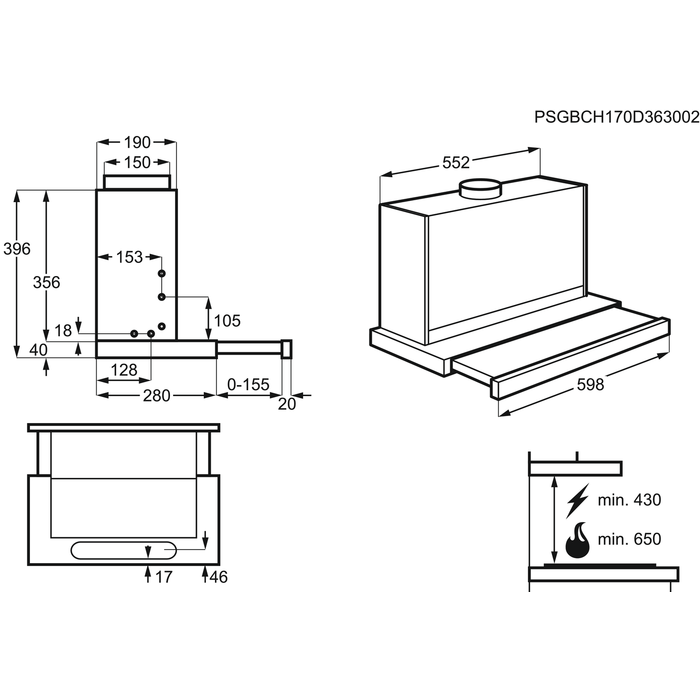 PSGBCH170D363002

190
150
396
356
153
105
18
40
128
280
0-155
20

552
598

17
46

min. 430
min. 650