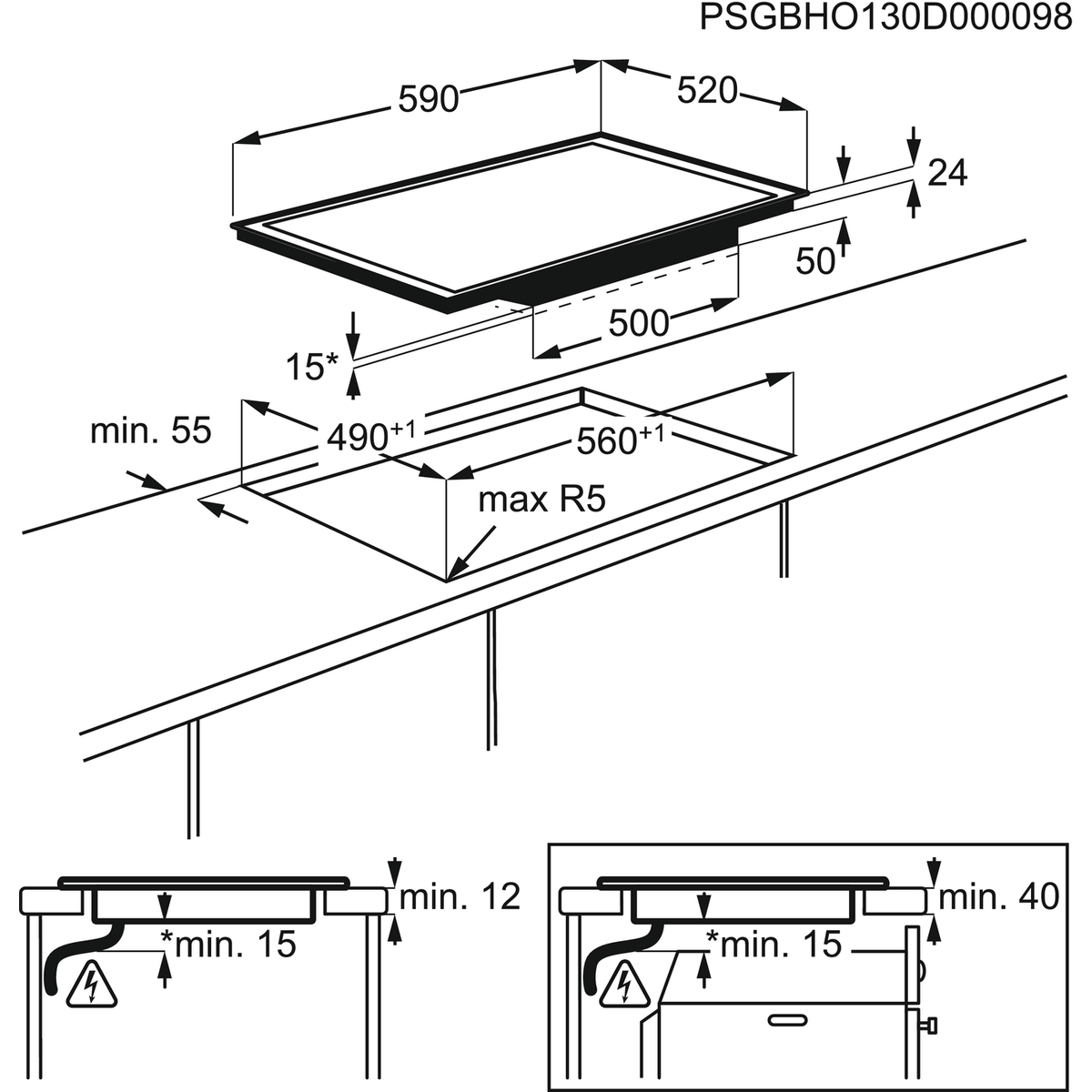 PSGBHO130D000098

590

520

24

50

500

15*

min. 55

$490^{+1}$

$560^{+1}$

max R5

min. 12

*min. 15

min. 40

*min. 15