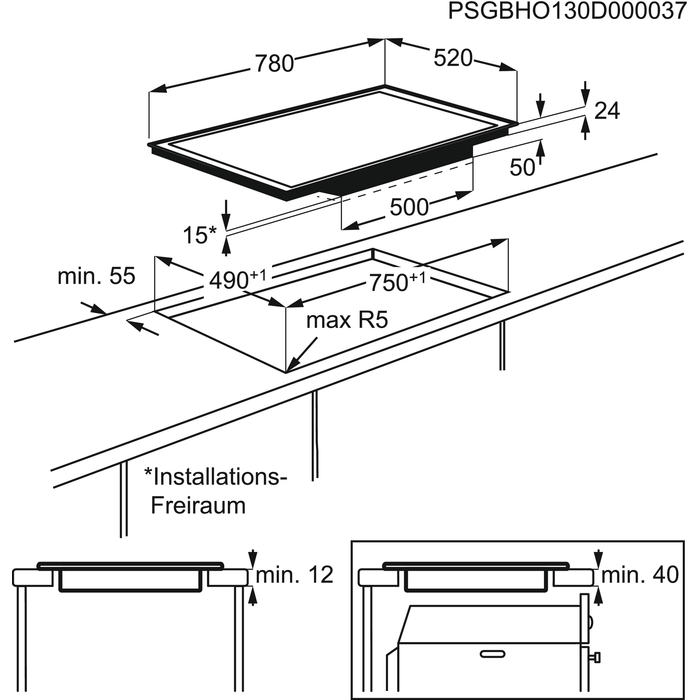 PSGBHO130D000037

780

520

24

50

500

15*

min. 55

$490^{+1}$

$750^{+1}$

max R5

*Installations-Freiraum

min. 12

min. 40