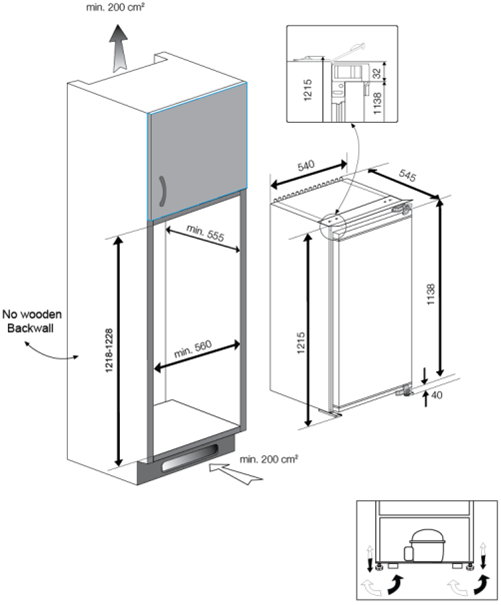 min. 200 cm²

1215

32

1138

540

545

min. 555

No wooden Backwall

1218-1228

min. 560

1215

1138

40

min. 200 cm²