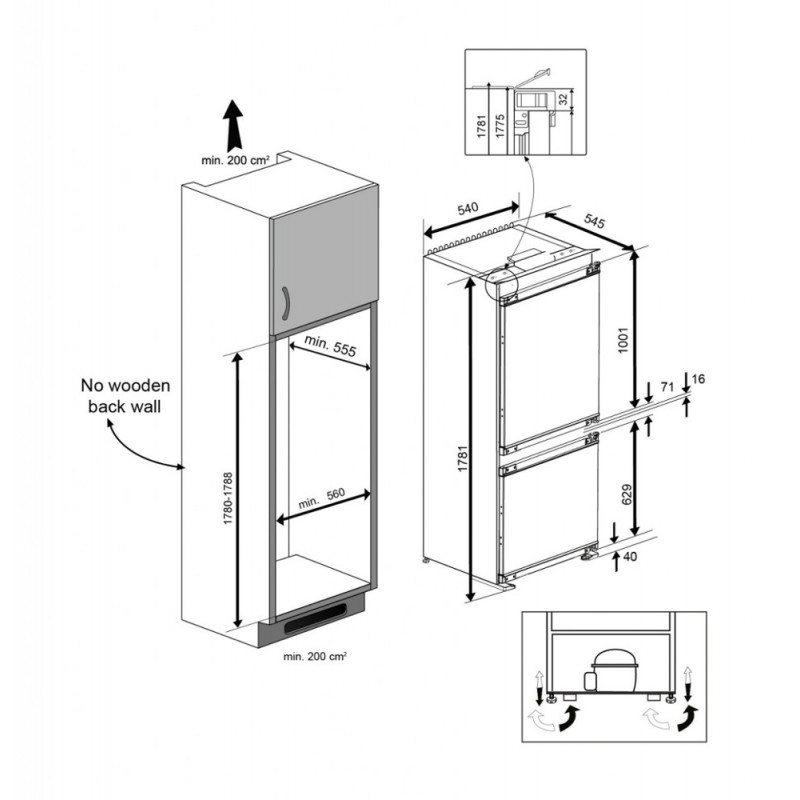 min. 200 cm²

No wooden back wall

min. 555

1780-1788

min. 560

min. 200 cm²

1781

1775

32

540

545

1001

71

16

1781

629

40