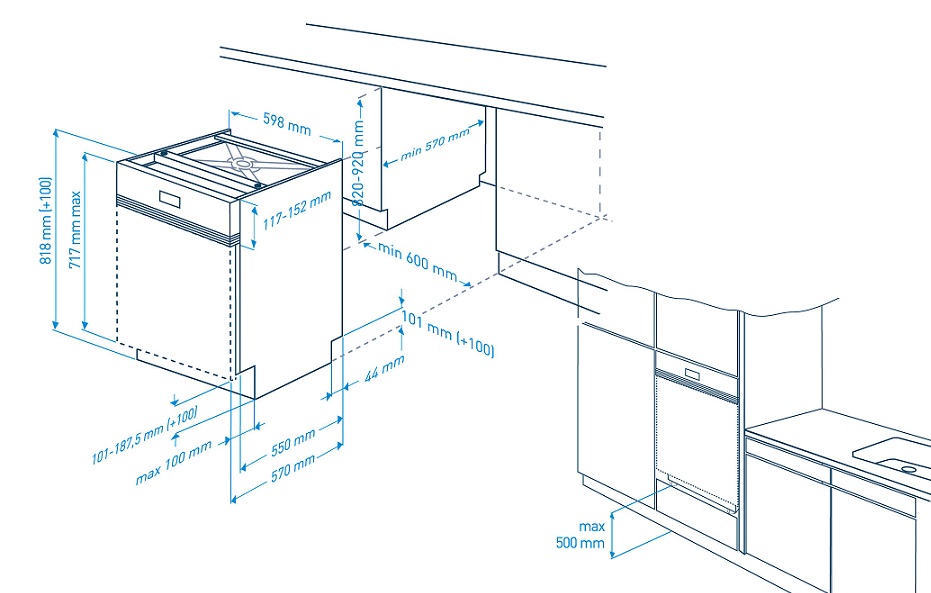 598 mm
820-920 mm
min 570 mm
818 mm (+100)
717 mm max
117-152 mm
min 600 mm
101 mm (+100)
44 mm
101-187,5 mm (+100)
max 100 mm
550 mm
570 mm
max
500 mm