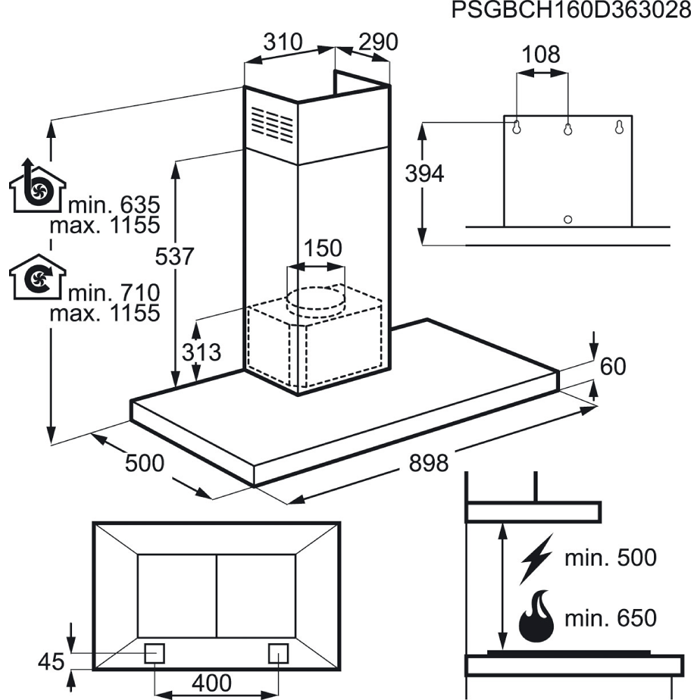 PSGBCH160D363028

310
290
108
394
min. 635
max. 1155
537
150
min. 710
max. 1155
313
60
500
898
min. 500
min. 650
45
400