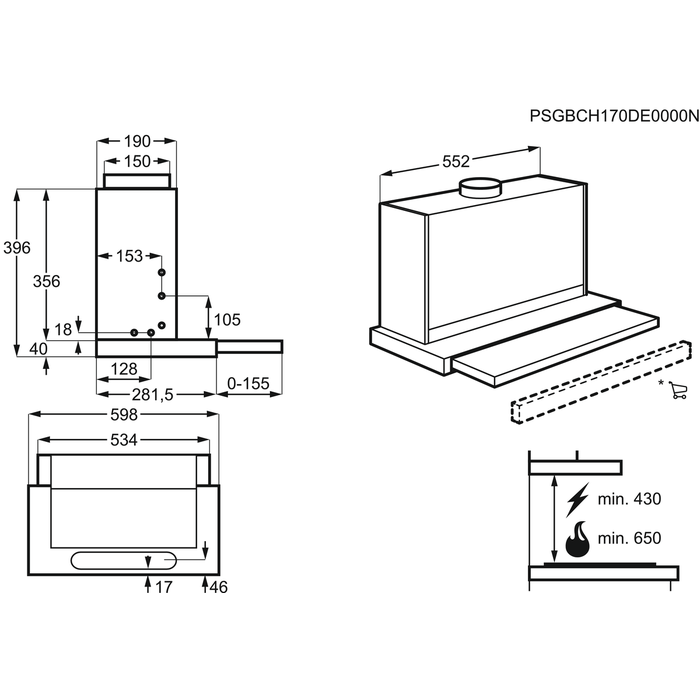 PSGBCH170DE0000N

190
150
396
356
153
105
18
40
128
281,5
0-155
598
534
17
46

552

*

min. 430
min. 650