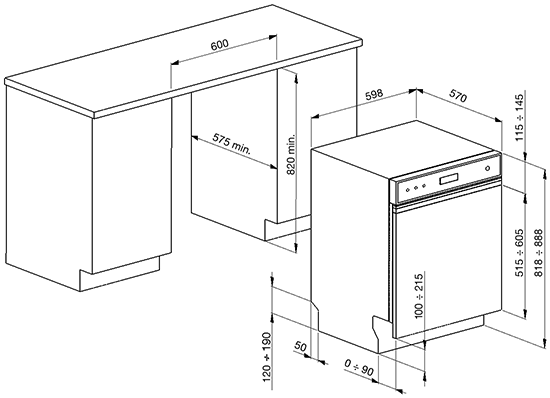 600

575 min.

820 min.

598

570

115 ÷ 145

515 ÷ 605

818 ÷ 888

100 ÷ 215

120 ÷ 190

50

0 ÷ 90