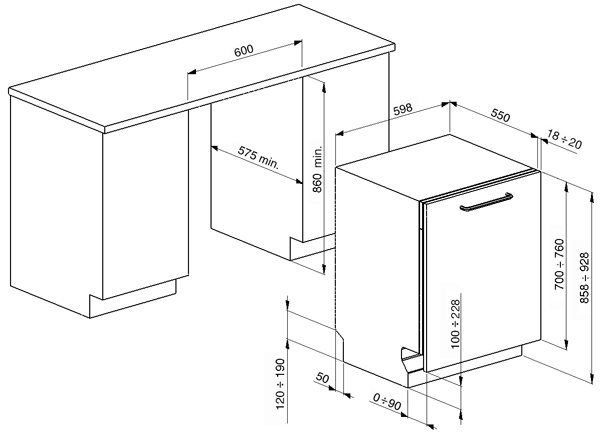 600

575 min.

860 min.

598

550

18 ÷ 20

700 ÷ 760

858 ÷ 928

100 ÷ 228

120 ÷ 190

50

0 ÷ 90