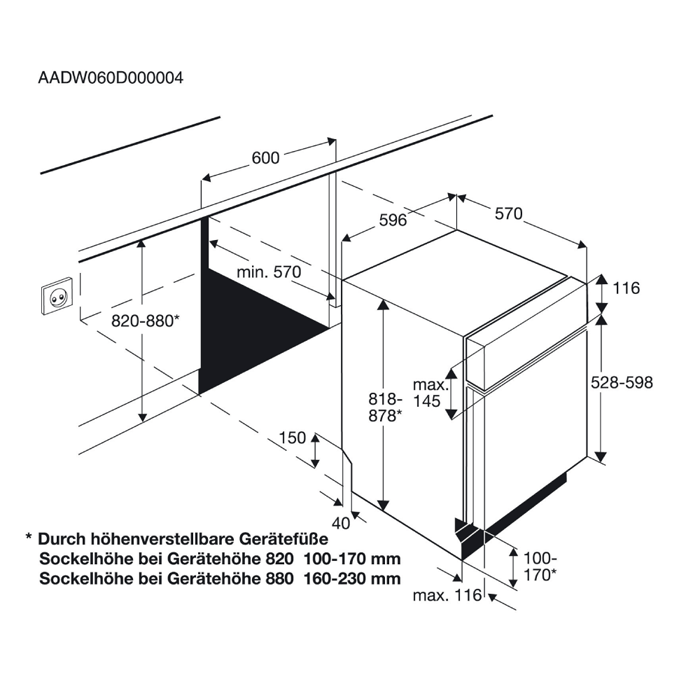 AADW060D000004

600

596

570

min. 570

116

820-880*

818-878*

max. 145

528-598

150

40

100-170*

max. 116

* Durch höhenverstellbare Gerätefüße
Sockelhöhe bei Gerätehöhe 820 100-170 mm
Sockelhöhe bei Gerätehöhe 880 160-230 mm