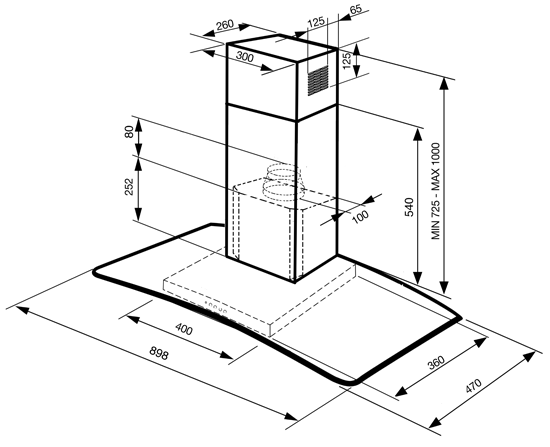 260
125
65
300
125
80
252
100
540
MIN 725 - MAX 1000
400
898
360
470